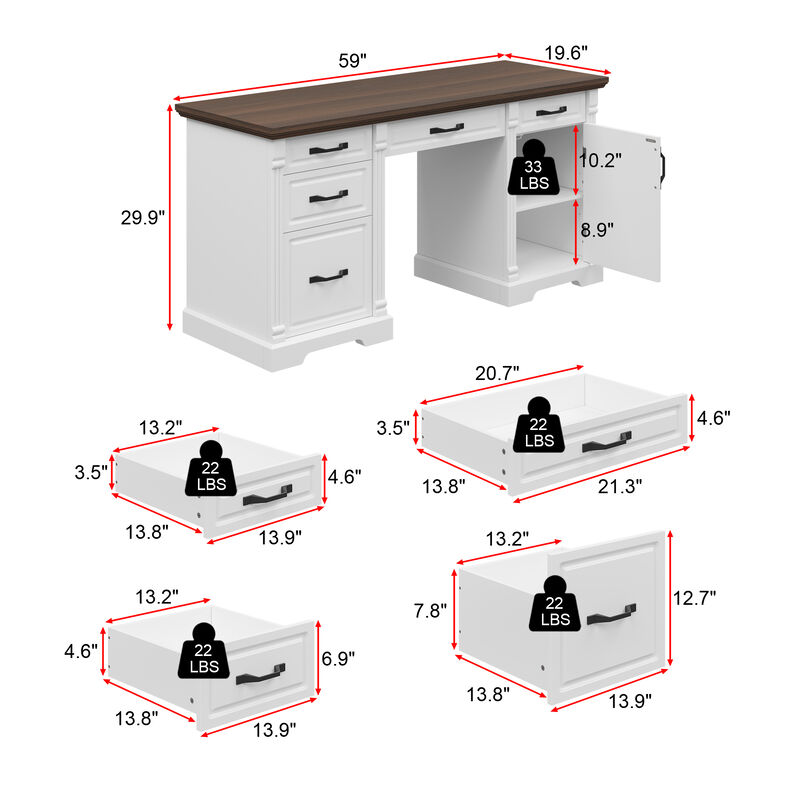 59"
19.6"
29.9"
33 LBS
10.2"
8.9"

20.7"
3.5"
22 LBS
4.6"
13.8"
21.3"

13.2"
3.5"
22 LBS
4.6"
13.8"
13.9"

13.2"
7.8"
22 LBS
12.7"
13.8"
13.9"

13.2"
4.6"
22 LBS
6.9"
13.8"
13.9"