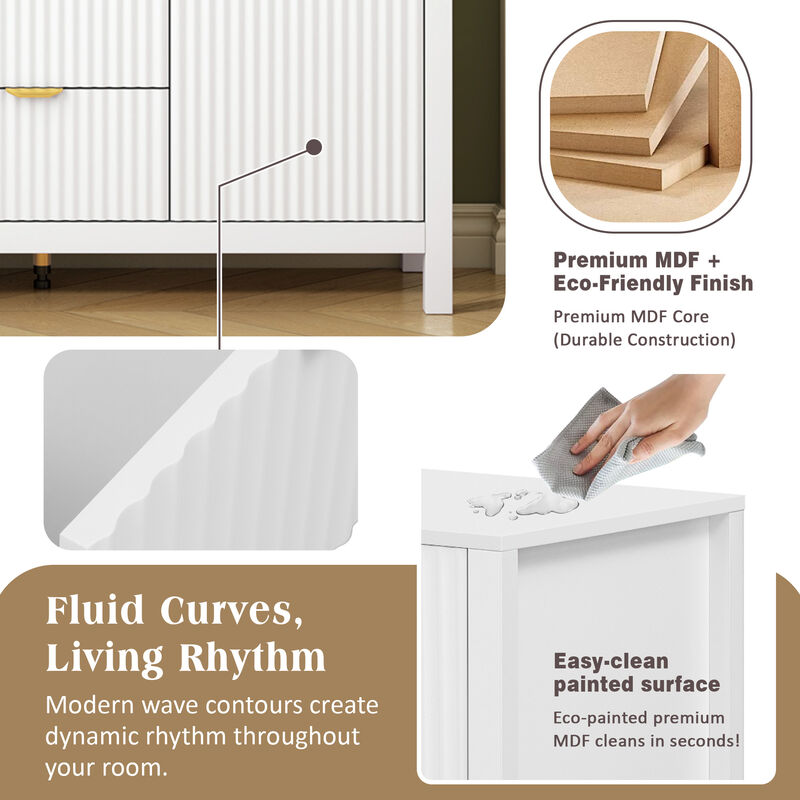 Premium MDF + Eco-Friendly Finish

Premium MDF Core (Durable Construction)

Fluid Curves, Living Rhythm

Modern wave contours create dynamic rhythm throughout your room.

Easy-clean painted surface

Eco-painted premium MDF cleans in seconds!