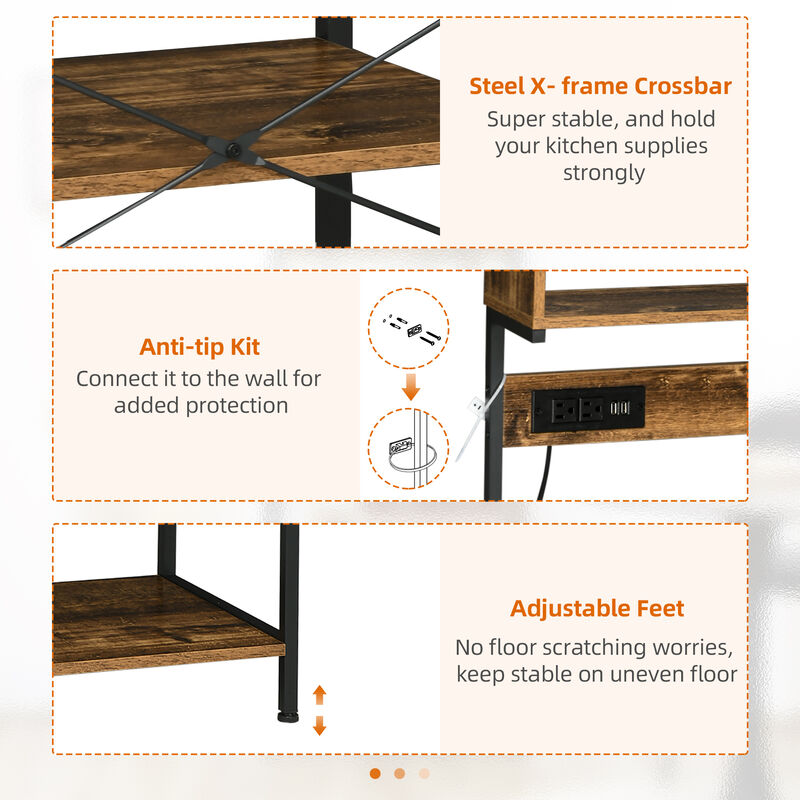 Steel X- frame Crossbar
Super stable, and hold your kitchen supplies strongly

Anti-tip Kit
Connect it to the wall for added protection

Adjustable Feet
No floor scratching worries, keep stable on uneven floor