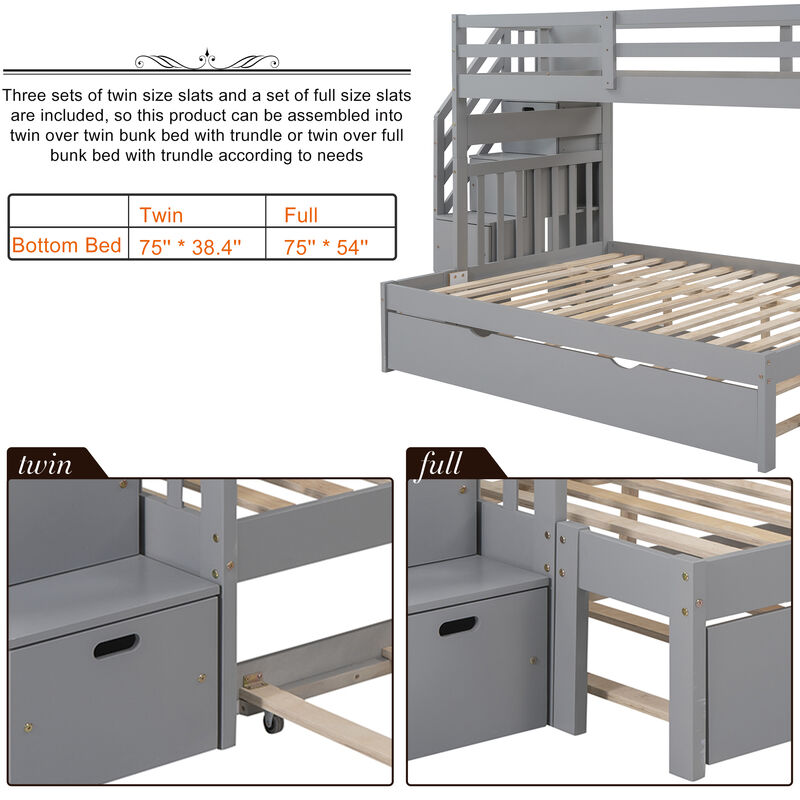 Three sets of twin size slats and a set of full size slats are included, so this product can be assembled into twin over twin bunk bed with trundle or twin over full bunk bed with trundle according to needs

| | Twin | Full |
|---|---|---|
| Bottom Bed | 75'' * 38.4'' | 75'' * 54'' |

twin

full