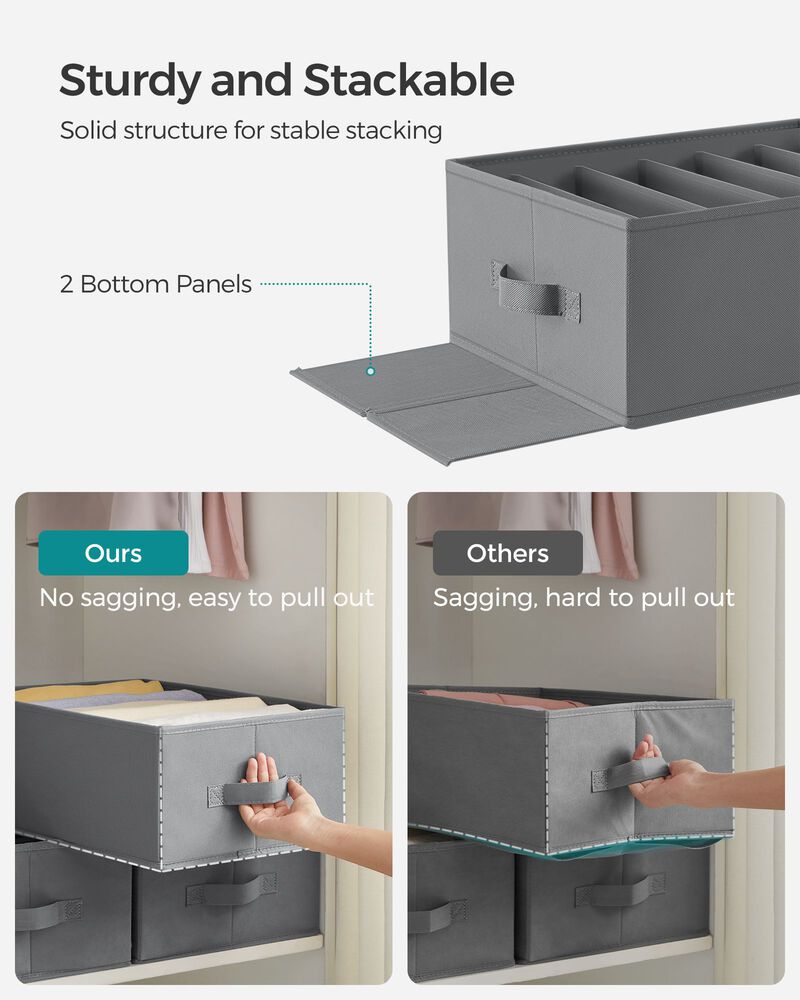 Sturdy and Stackable
Solid structure for stable stacking

2 Bottom Panels

Ours
No sagging, easy to pull out

Others
Sagging, hard to pull out