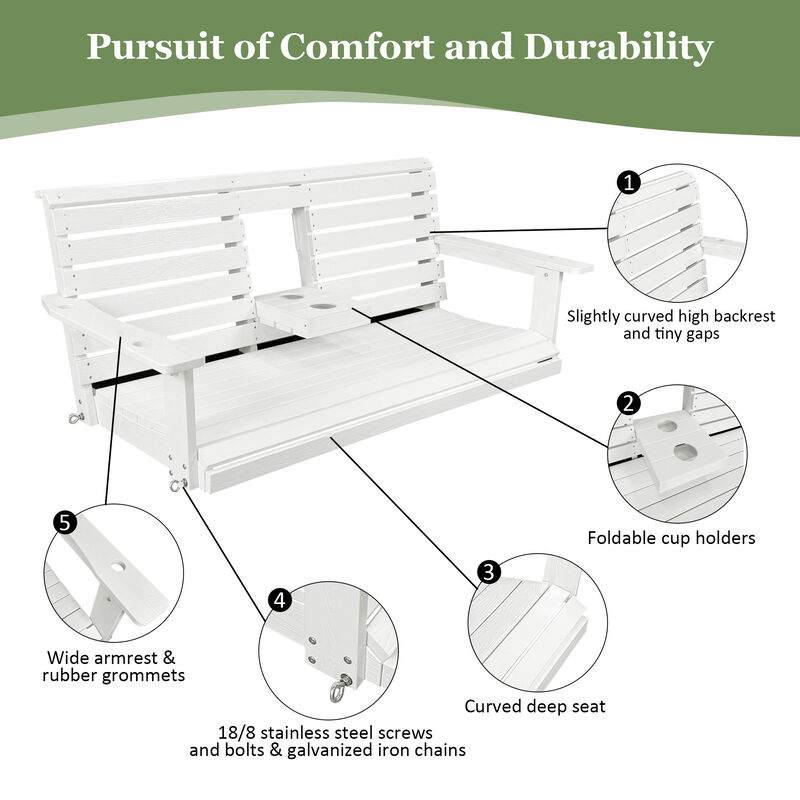 Pursuit of Comfort and Durability

1
Slightly curved high backrest and tiny gaps

2
Foldable cup holders

3
Curved deep seat

4
18/8 stainless steel screws and bolts & galvanized iron chains

5
Wide armrest & rubber grommets