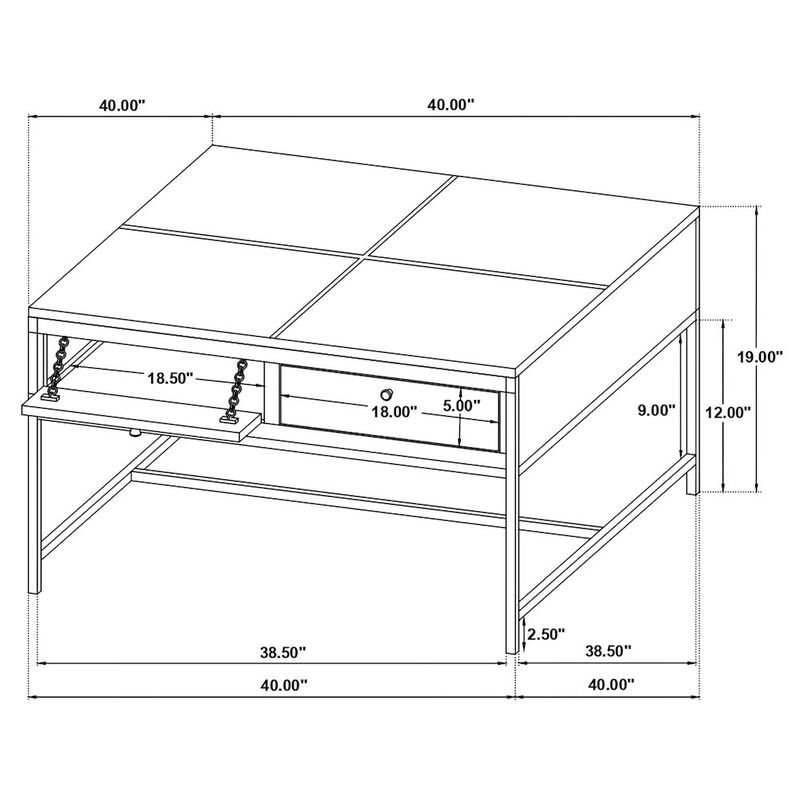 40.00"
40.00"
19.00"
18.50"
18.00"
5.00"
9.00"
12.00"
2.50"
38.50"
38.50"
40.00"
40.00"