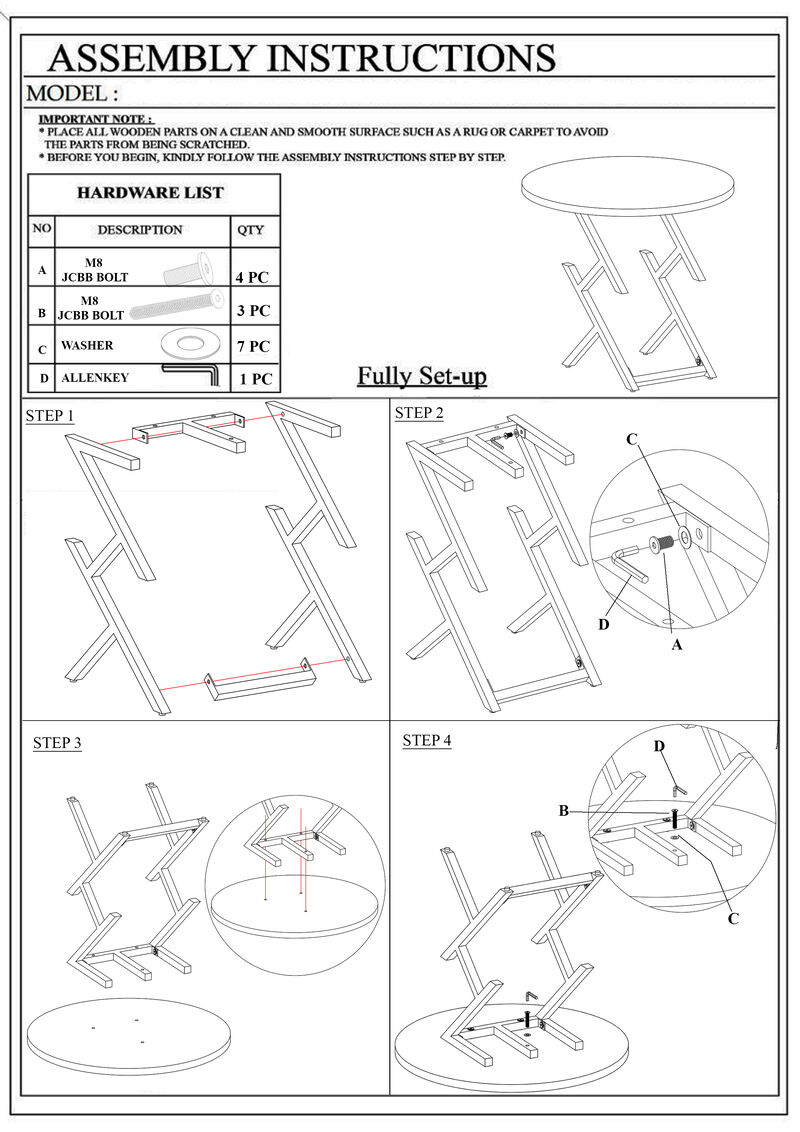 ASSEMBLY INSTRUCTIONS
MODEL :

IMPORTANT NOTE :
* PLACE ALL WOODEN PARTS ON A CLEAN AND SMOOTH SURFACE SUCH AS A RUG OR CARPET TO AVOID THE PARTS FROM BEING SCRATCHED.
* BEFORE YOU BEGIN, KINDLY FOLLOW THE ASSEMBLY INSTRUCTIONS STEP BY STEP.

HARDWARE LIST

| NO | DESCRIPTION | QTY |
|---|---|---|
| A | M8 JCBB BOLT | 4 PC |
| B | M8 JCBB BOLT | 3 PC |
| C | WASHER | 7 PC |
| D | ALLENKEY | 1 PC |

Fully Set-up

STEP 1

STEP 2
C
D
A

STEP 3

STEP 4
D
B
C