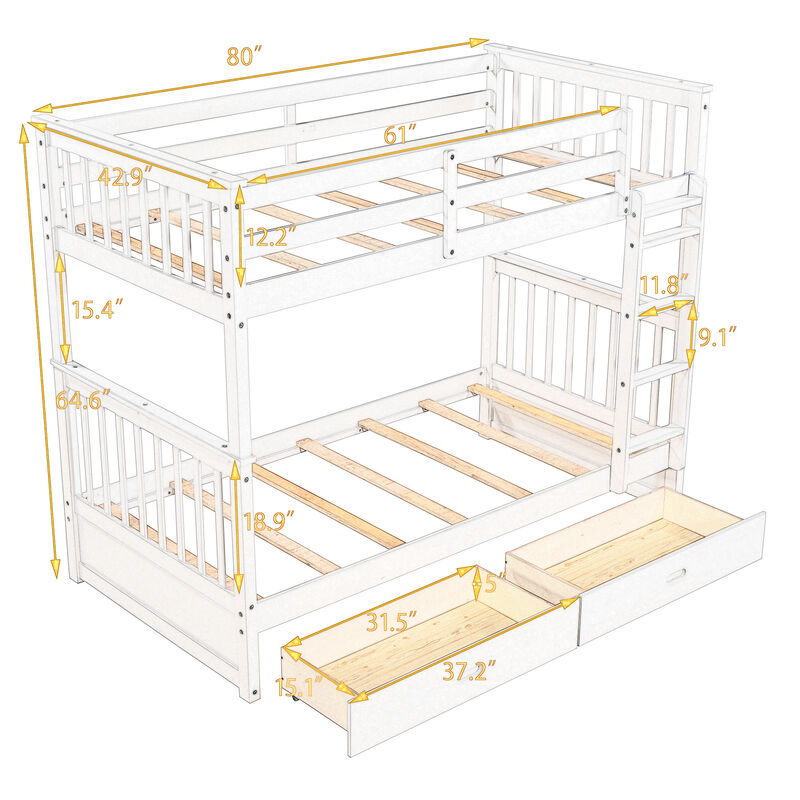 80″
61″
42.9″
12.2″
15.4″
11.8″
9.1″
64.6″
18.9″
5″
31.5″
37.2″
15.1″