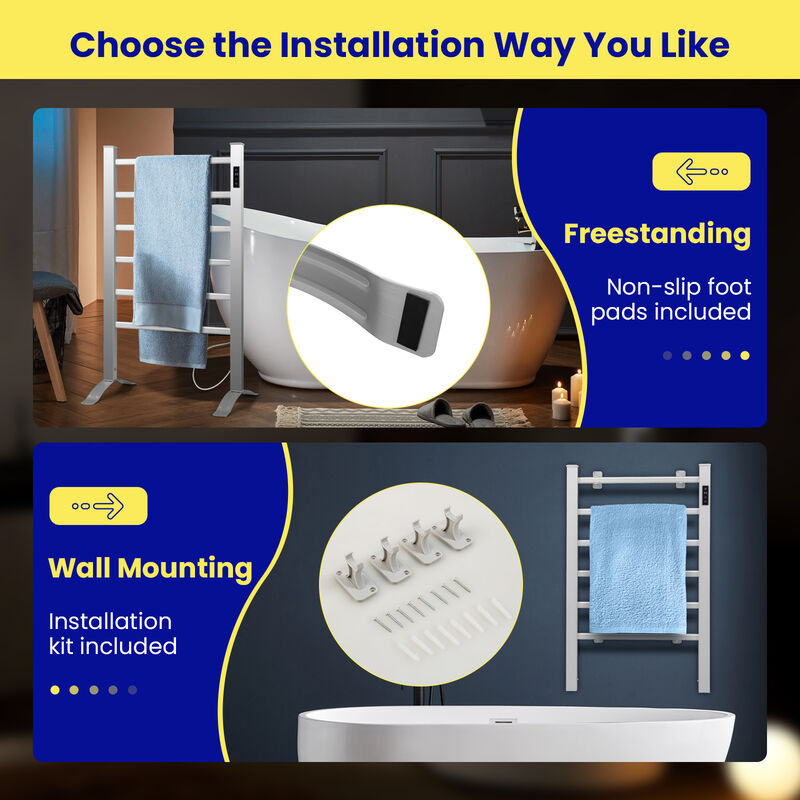 Choose the Installation Way You Like

Freestanding

Non-slip foot pads included

Wall Mounting

Installation kit included