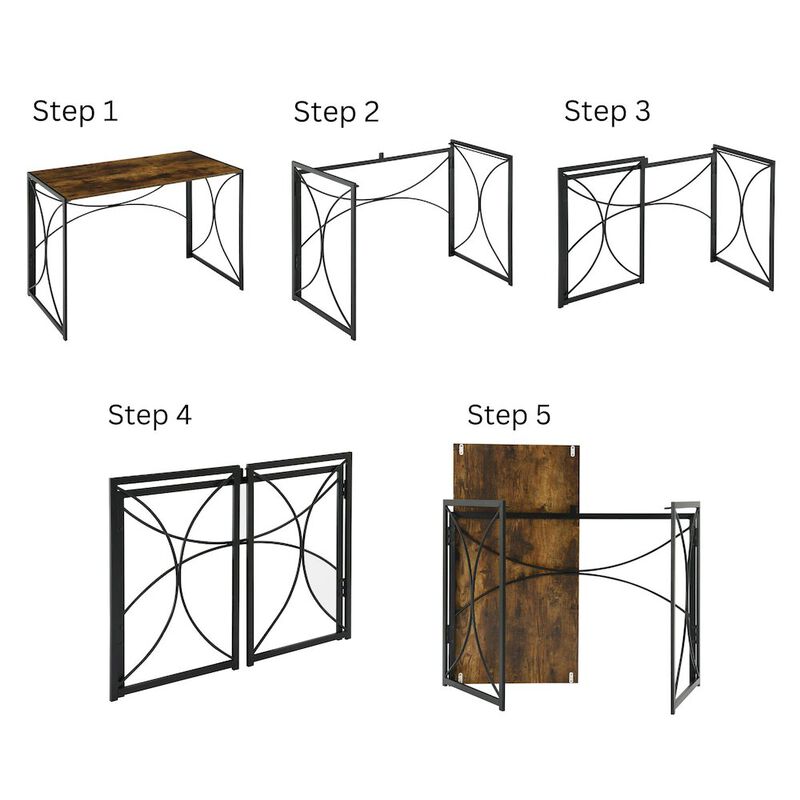 Step 1

Step 2

Step 3

Step 4

Step 5