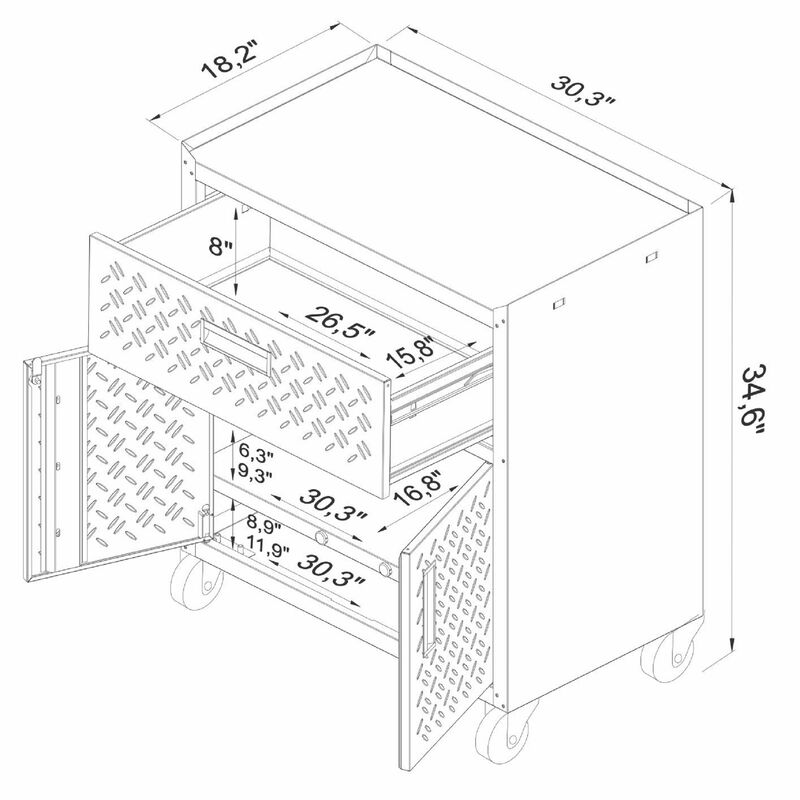 18,2"

30,3"

8"

26,5"

15,8"

34,6"

6,3"
9,3"

30,3"

16,8"

8,9"
11,9"

30,3"