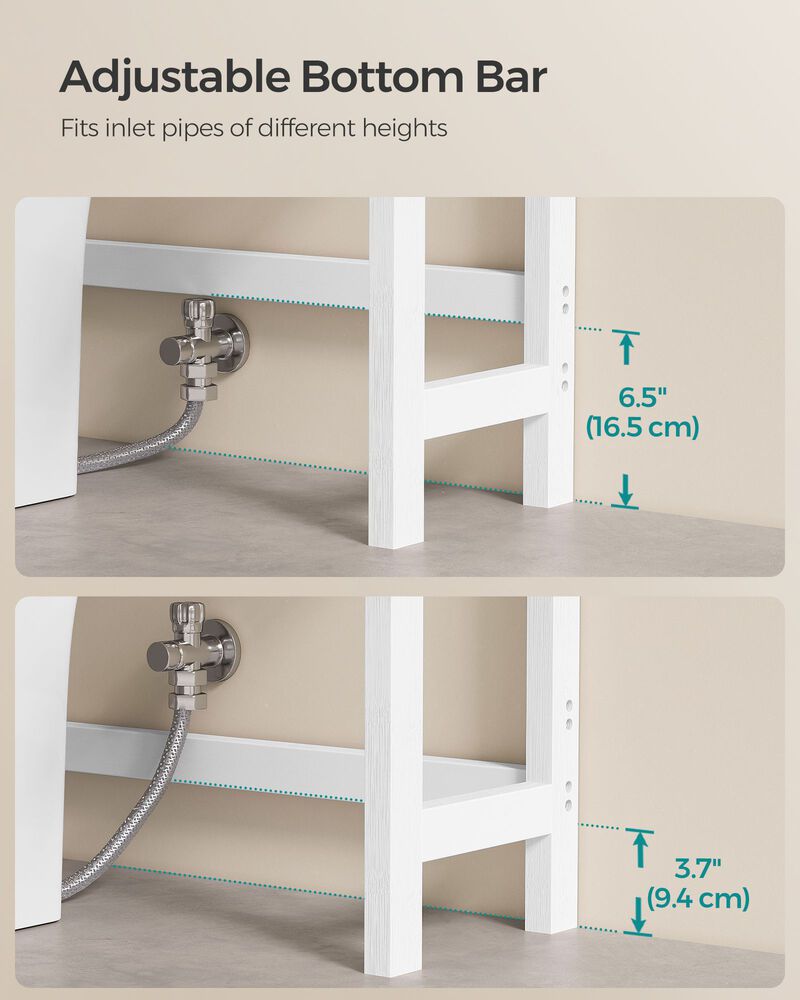 Adjustable Bottom Bar

Fits inlet pipes of different heights

6.5"
(16.5 cm)

3.7"
(9.4 cm)