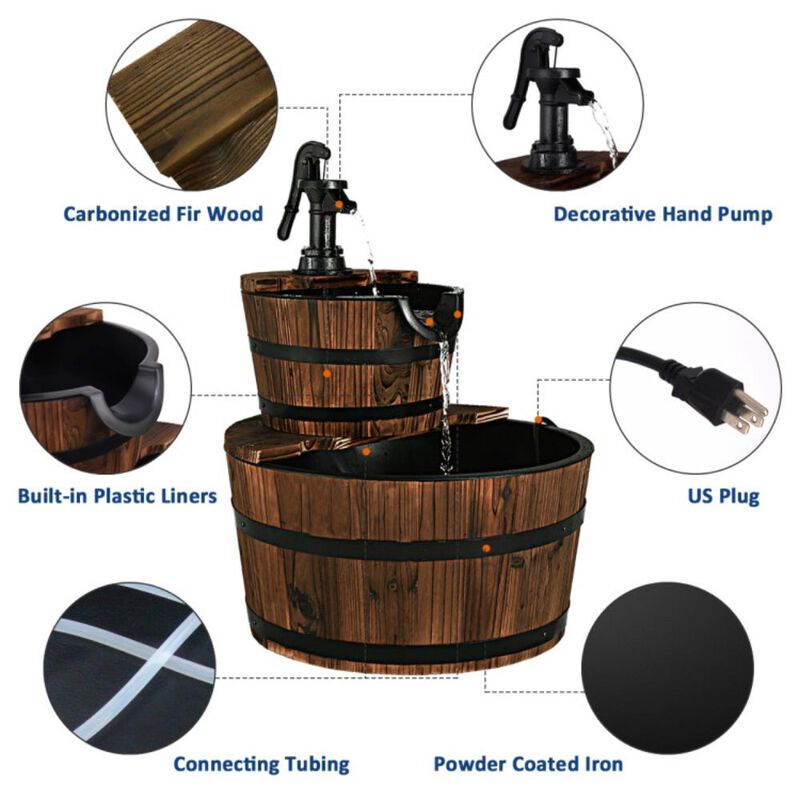 Carbonized Fir Wood

Decorative Hand Pump

Built-in Plastic Liners

US Plug

Connecting Tubing

Powder Coated Iron