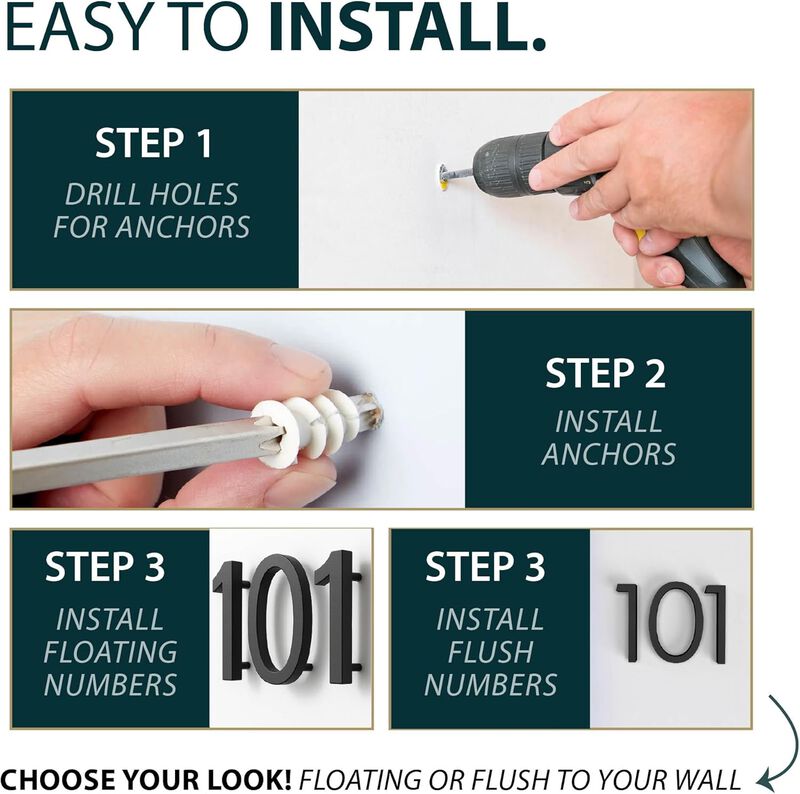 EASY TO INSTALL.

STEP 1
DRILL HOLES FOR ANCHORS

STEP 2
INSTALL ANCHORS

STEP 3
INSTALL FLOATING NUMBERS

101

STEP 3
INSTALL FLUSH NUMBERS

101

CHOOSE YOUR LOOK! FLOATING OR FLUSH TO YOUR WALL