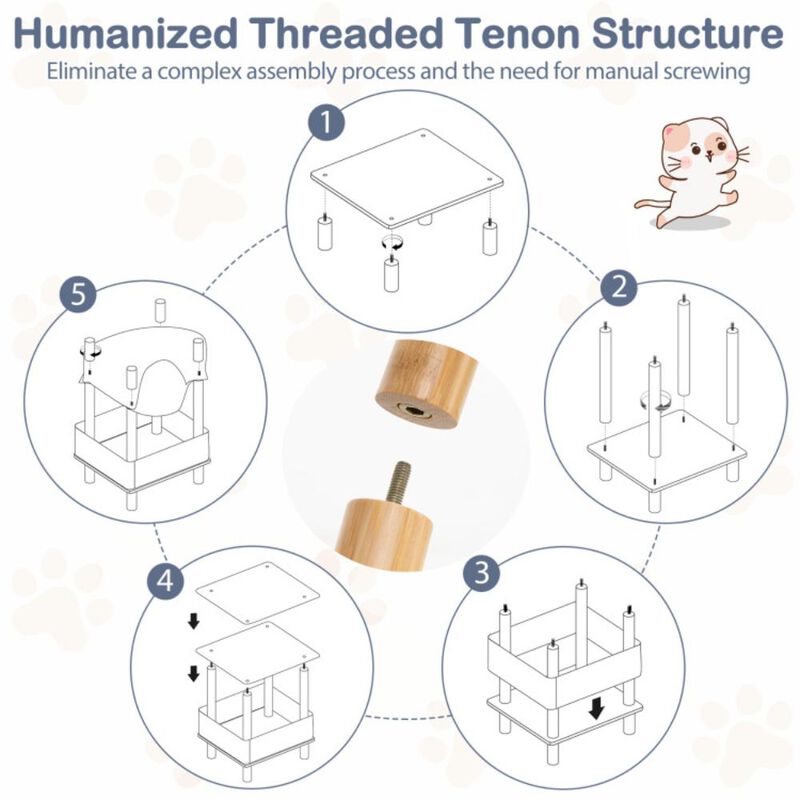 Humanized Threaded Tenon Structure
Eliminate a complex assembly process and the need for manual screwing

1

2

3

4

5