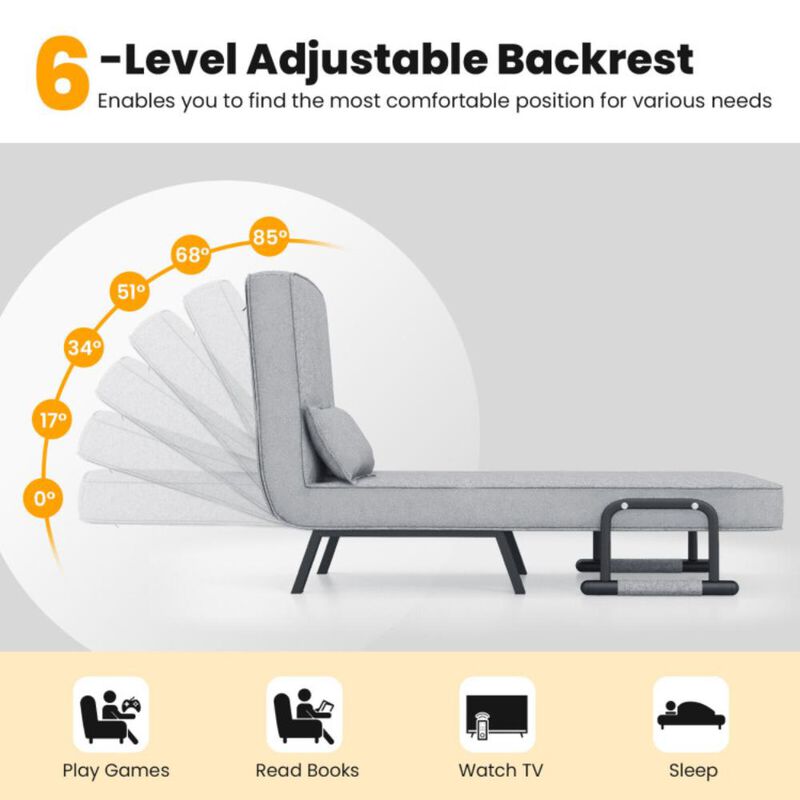 6-Level Adjustable Backrest
Enables you to find the most comfortable position for various needs

85°
68°
51°
34°
17°
0°

Play Games
Read Books
Watch TV
Sleep