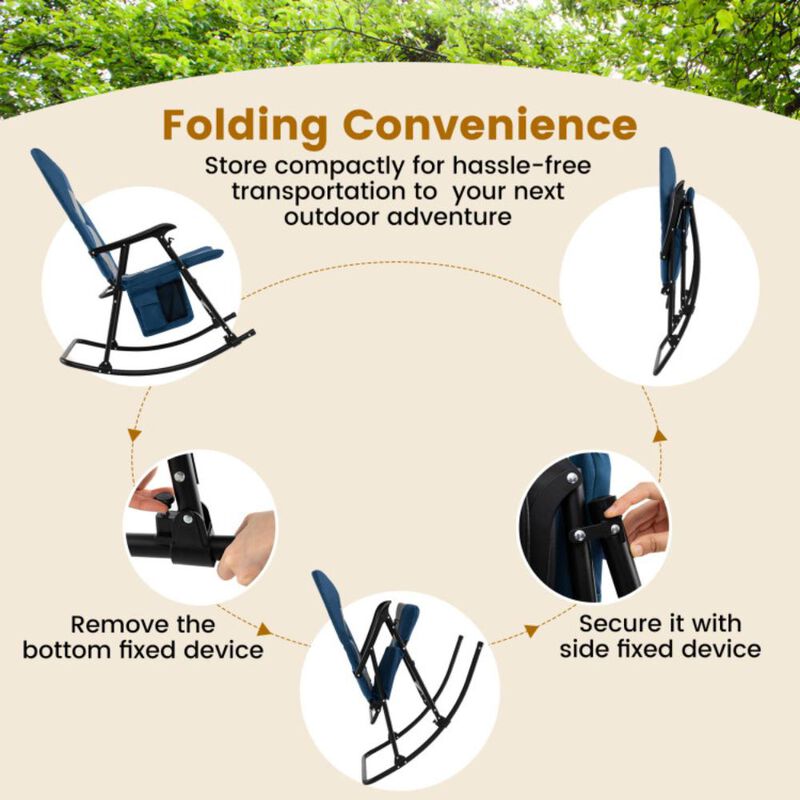 Folding Convenience

Store compactly for hassle-free transportation to  your next outdoor adventure

Remove the bottom fixed device

Secure it with side fixed device