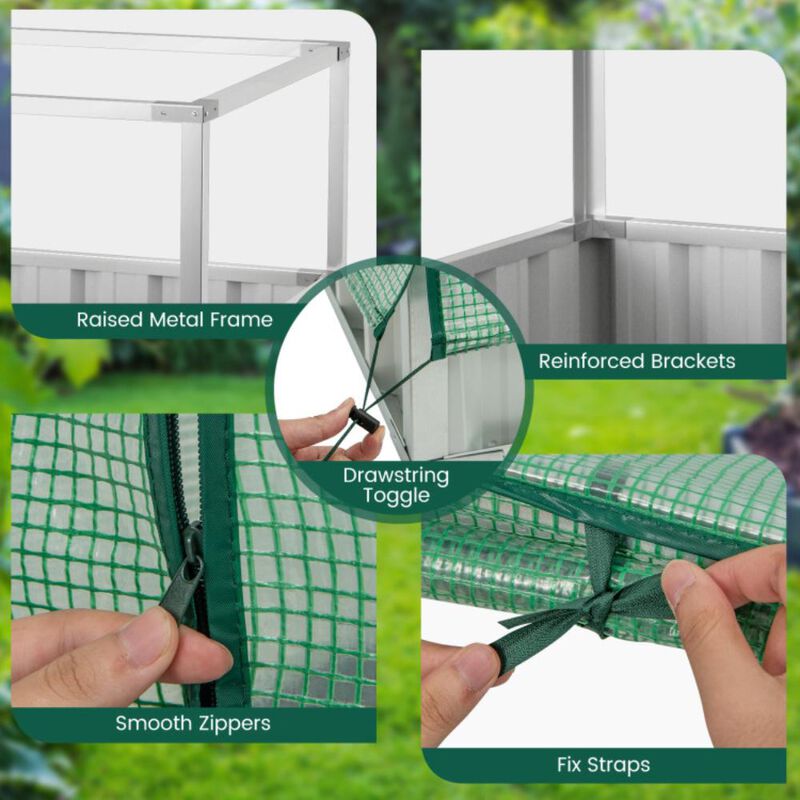 Raised Metal Frame

Reinforced Brackets

Drawstring Toggle

Smooth Zippers

Fix Straps