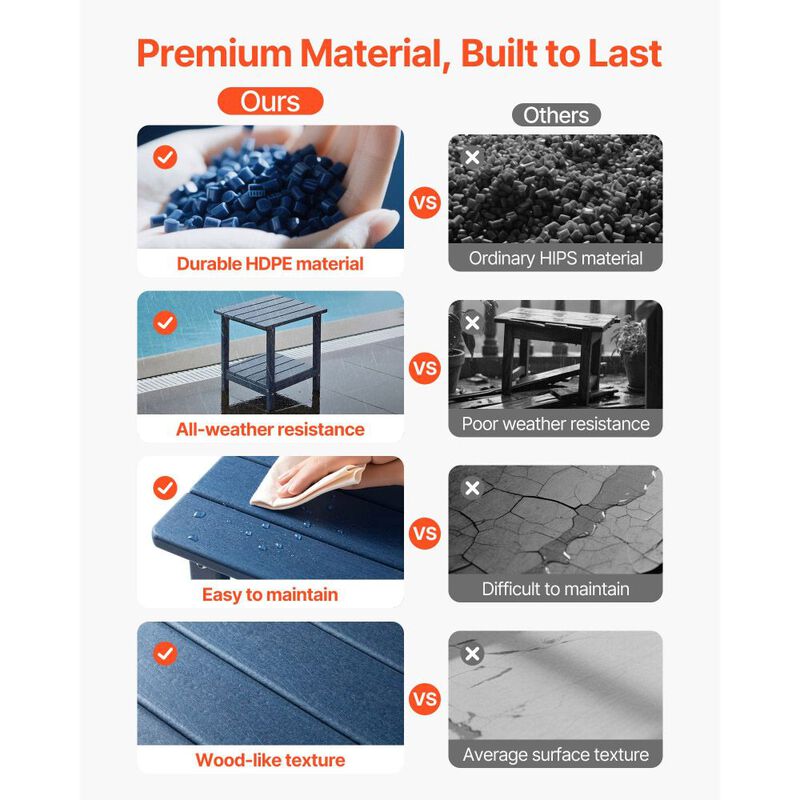 Premium Material, Built to Last

Ours

Others

Durable HDPE material

VS

Ordinary HIPS material

All-weather resistance

VS

Poor weather resistance

Easy to maintain

VS

Difficult to maintain

Wood-like texture

VS

Average surface texture