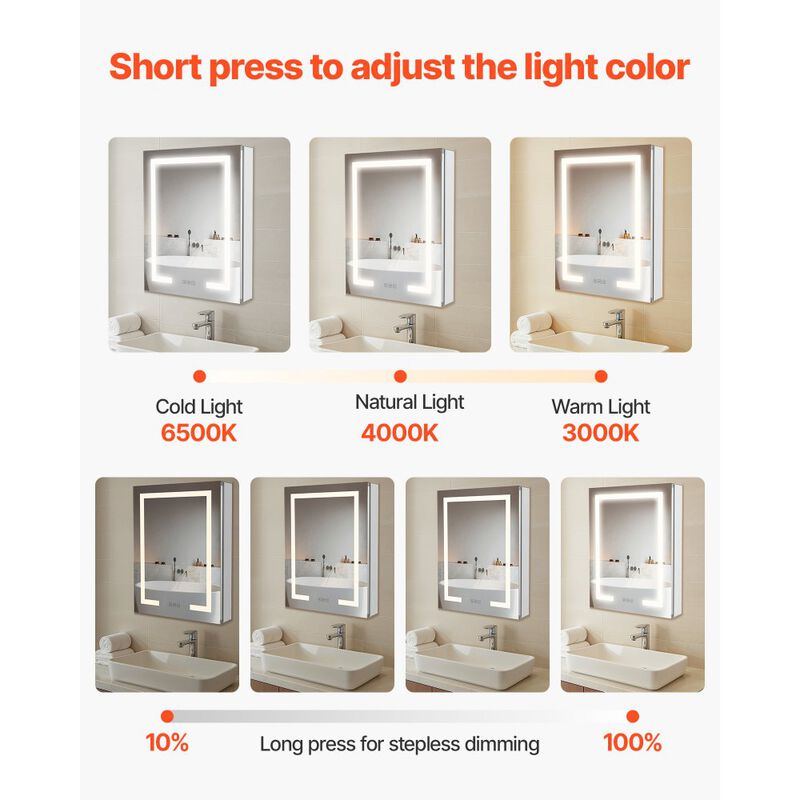 Short press to adjust the light color

Cold Light
6500K

Natural Light
4000K

Warm Light
3000K

10%

Long press for stepless dimming

100%