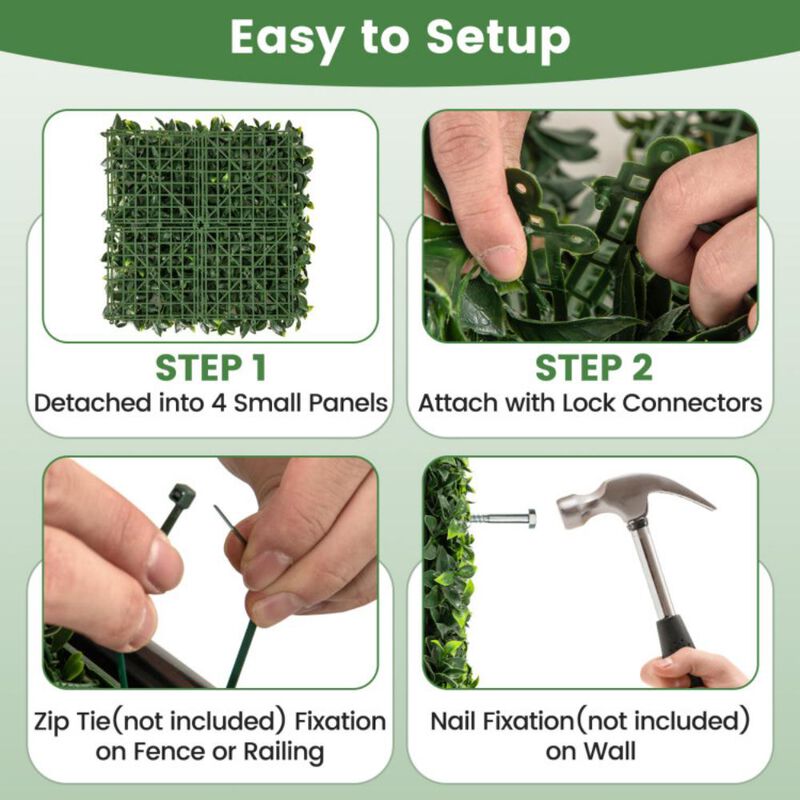 Easy to Setup

STEP 1
Detached into 4 Small Panels

STEP 2
Attach with Lock Connectors

Zip Tie(not included) Fixation on Fence or Railing

Nail Fixation(not included) on Wall