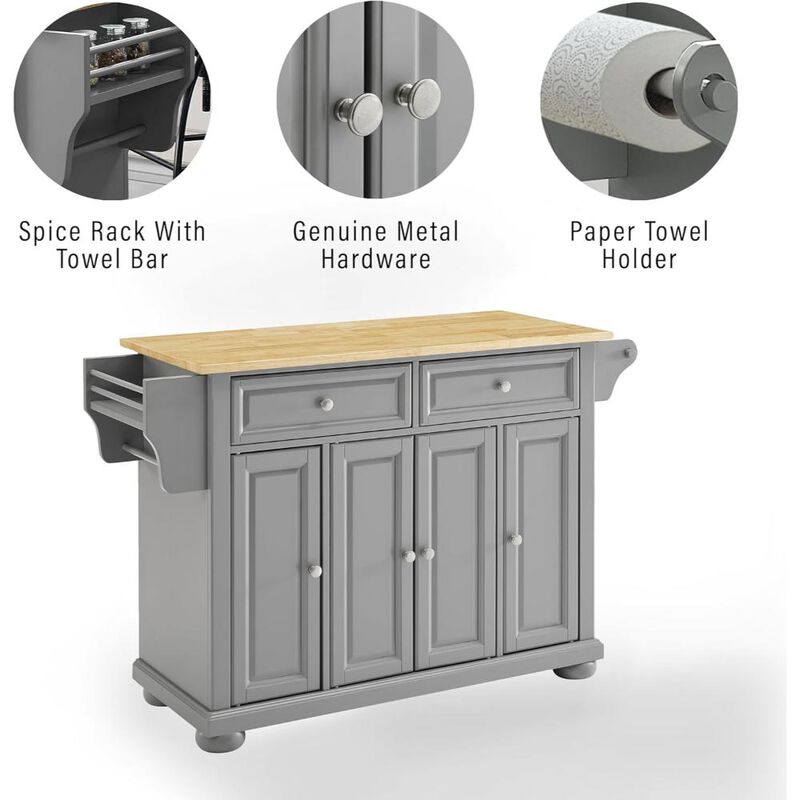 Spice Rack With Towel Bar

Genuine Metal Hardware

Paper Towel Holder