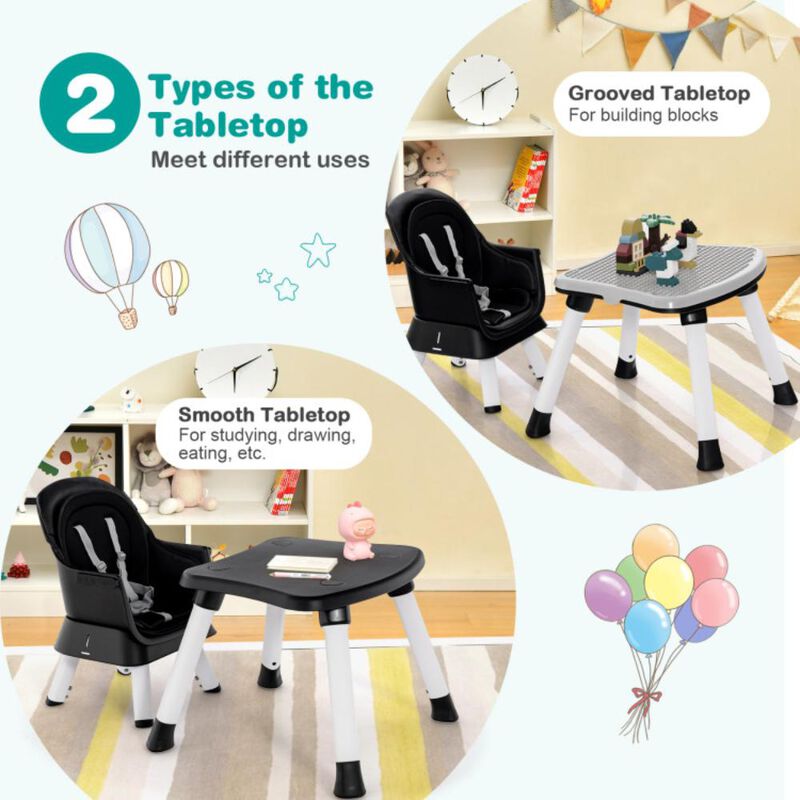 2 Types of the Tabletop
Meet different uses

Grooved Tabletop
For building blocks

Smooth Tabletop
For studying, drawing, eating, etc.