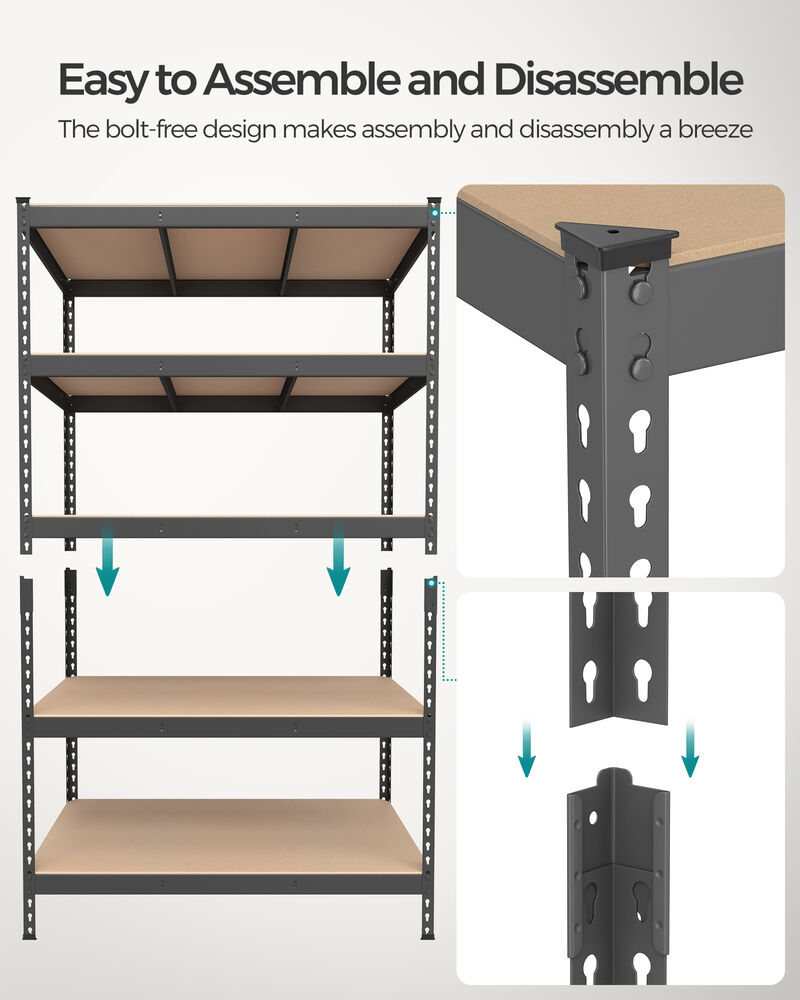 Easy to Assemble and Disassemble

The bolt-free design makes assembly and disassembly a breeze